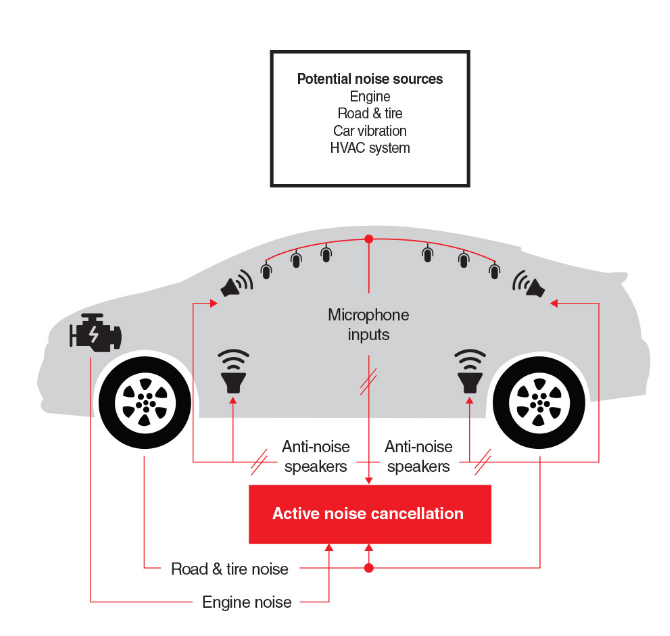 Potential noise sources
Engine
Road & tire
Car vibration
HVAC system

Microphone inputs

Anti-noise speakers

Anti-noise speakers

Active noise cancellation

Road & tire noise

Engine noise